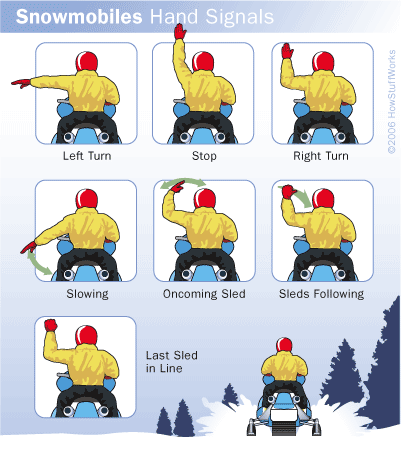 Snowmobiles Hand Signals

©2006 HowStuffWorks

Left Turn

Stop

Right Turn

Slowing

Oncoming Sled

Sleds Following

Last Sled in Line